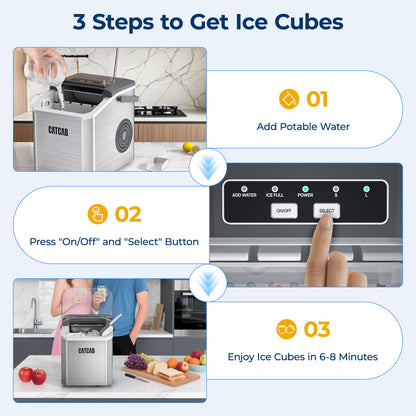 3 Steps to Get Ice Cubes

CATCAB

01

Add Potable Water

ADD WATER ICE FULL POWER S L

ON/OFF SELECT

02

Press "On/Off" and "Select" Button

CATCAB

03

Enjoy Ice Cubes in 6-8 Minutes