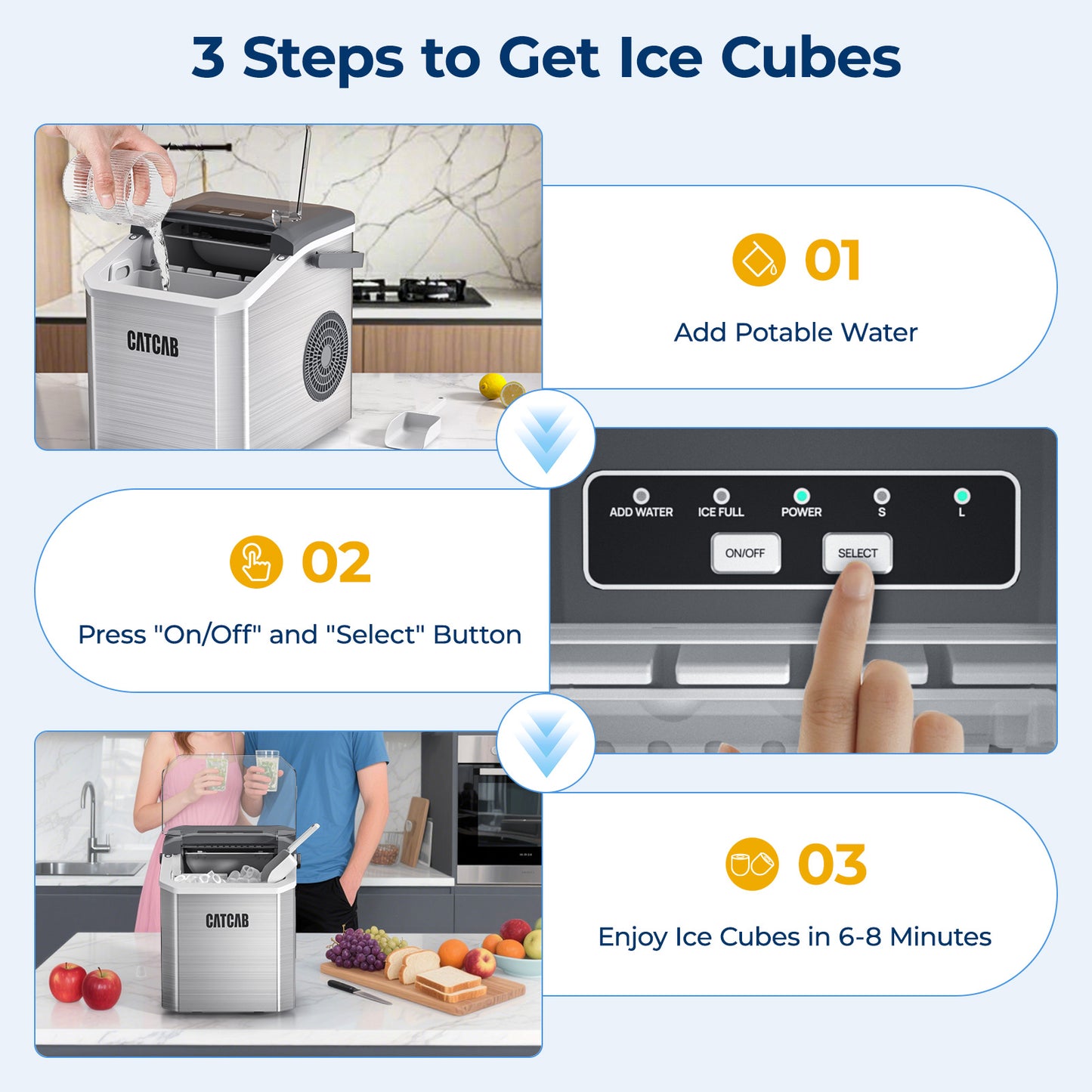 3 Steps to Get Ice Cubes

CATCAB

01

Add Potable Water

ADD WATER ICE FULL POWER S L

ON/OFF SELECT

02

Press "On/Off" and "Select" Button

CATCAB

03

Enjoy Ice Cubes in 6-8 Minutes